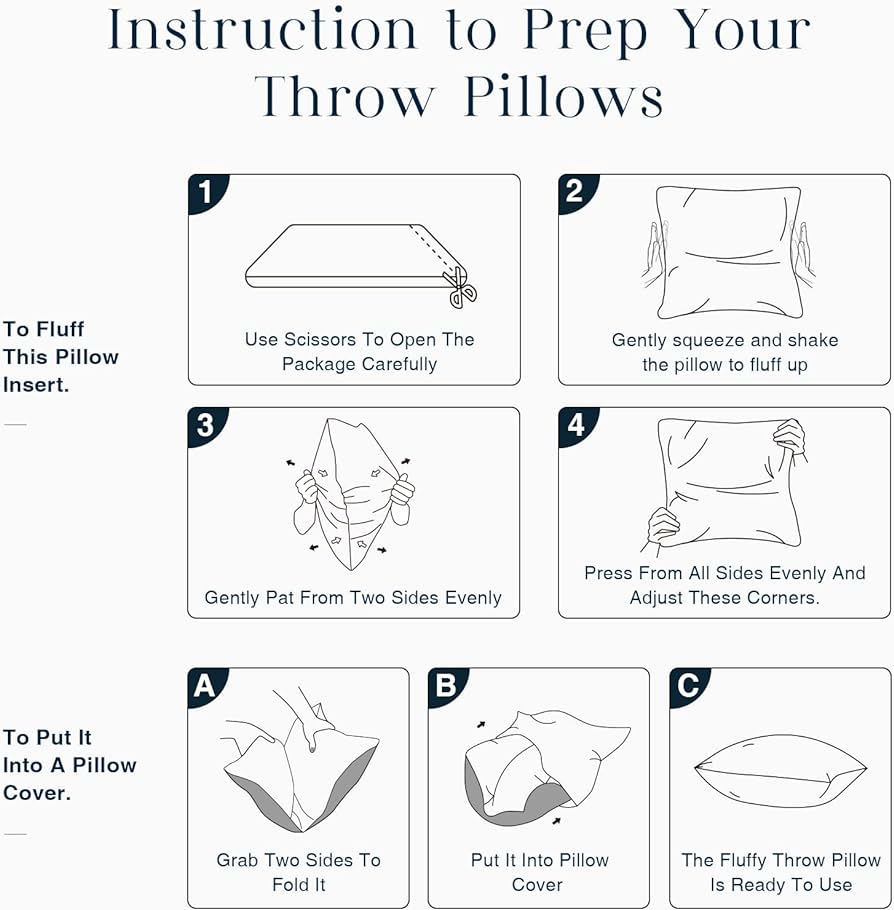 Instruction to Prep Your Throw Pillows

To Fluff This Pillow Insert.

1
Use Scissors To Open The Package Carefully

2
Gently squeeze and shake the pillow to fluff up

3
Gently Pat From Two Sides Evenly

4
Press From All Sides Evenly And Adjust These Corners.

To Put It Into A Pillow Cover.

A
Grab Two Sides To Fold It

B
Put It Into Pillow Cover

C
The Fluffy Throw Pillow Is Ready To Use