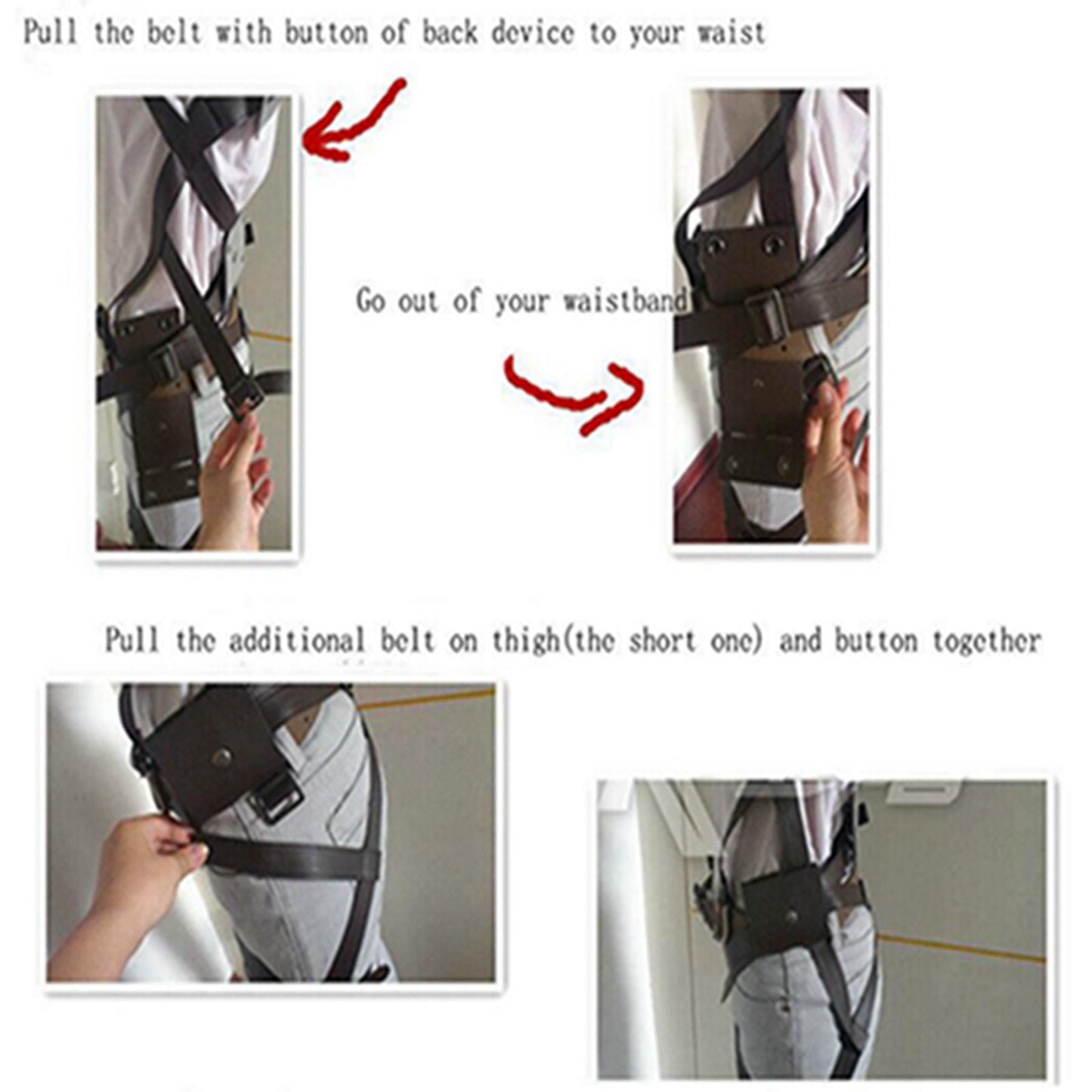 Pull the belt with button of back device to your waist

Go out of your waistband

Pull the additional belt on thigh(the short one) and button together