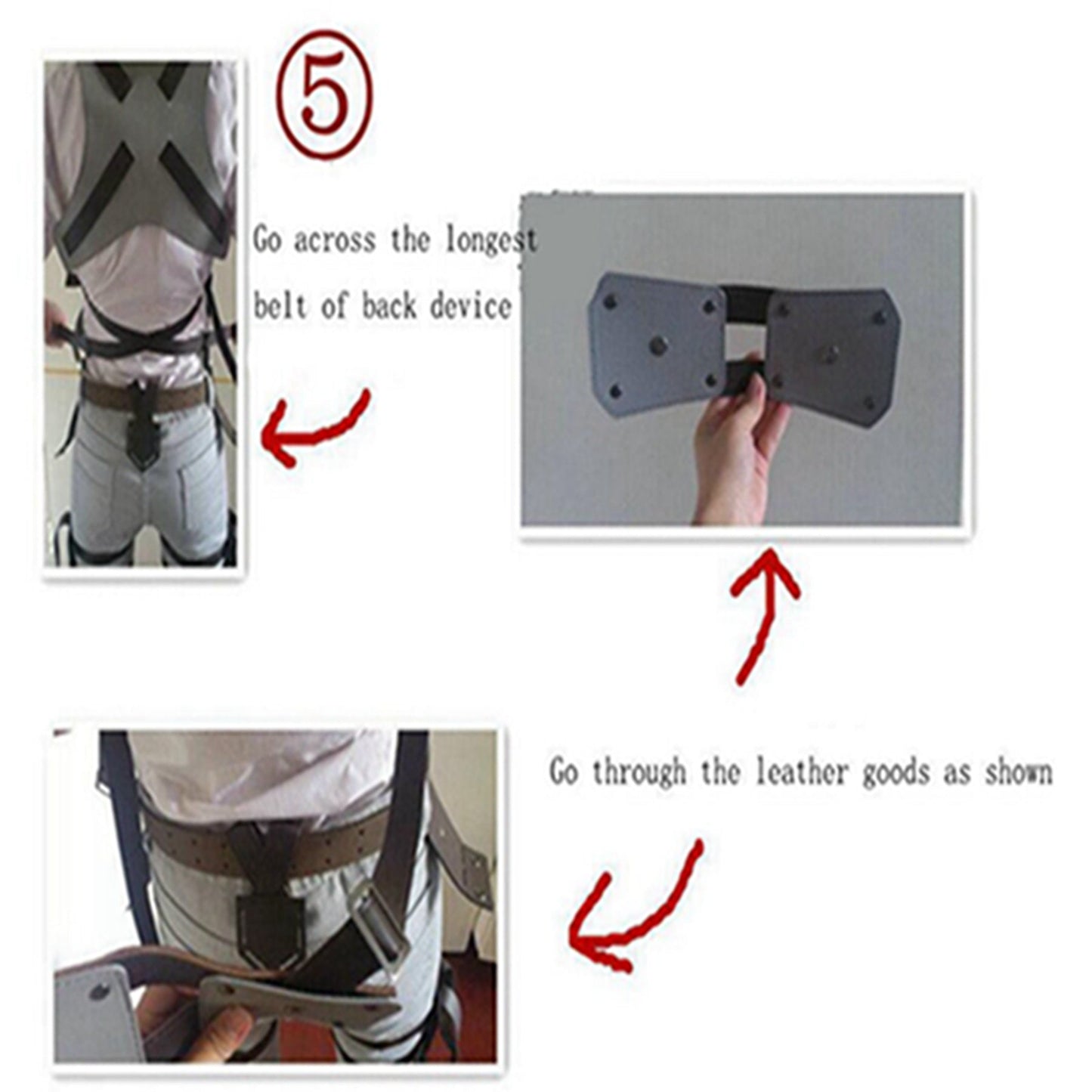 ⑤

Go across the longest belt of back device

Go through the leather goods as shown